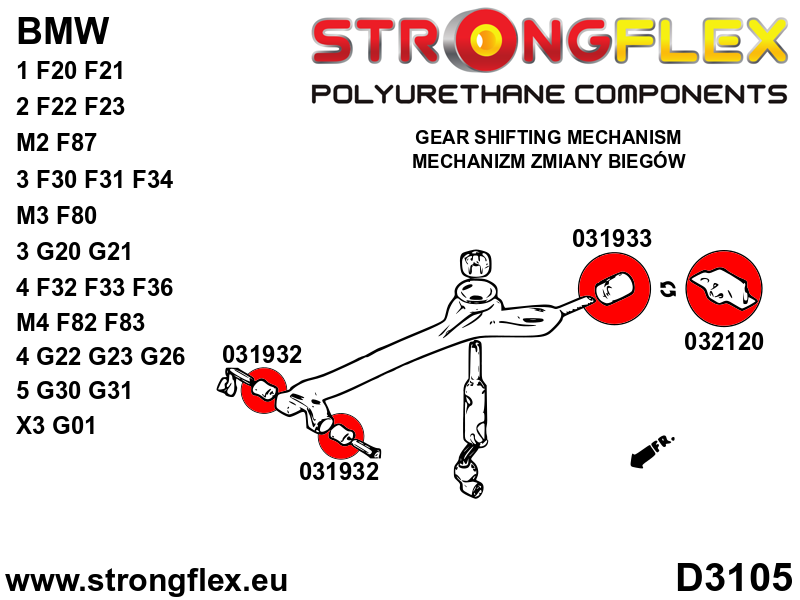 BMW
1 F20 F21
2 F22 F23
M2 F87
3 F30 F31 F34
M3 F80
3 G20 G21
4 F32 F33 F36
M4 F82 F83
4 G22 G23 G26
5 G30 G31
X3 G01

STRONGFLEX
POLYURETHANE COMPONENTS

GEAR SHIFTING MECHANISM
MECHANIZM ZMIANY BIEGÓW

031933
032120
031932
031932
FR.

www.strongflex.eu

D3105