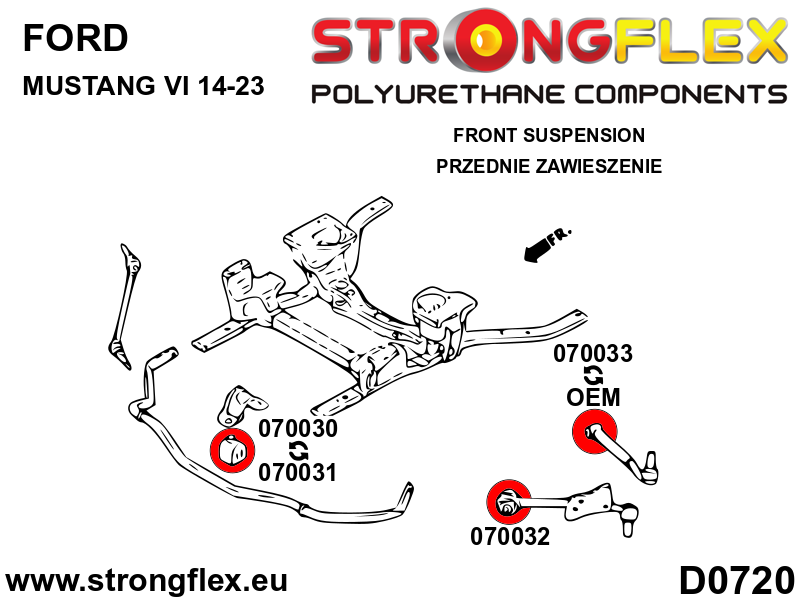 FORD
MUSTANG VI 14-23

STRONGFLEX
POLYURETHANE COMPONENTS

FRONT SUSPENSION
PRZEDNIE ZAWIESZENIE

FR.

070033
OEM

070030
070031

070032

www.strongflex.eu

D0720