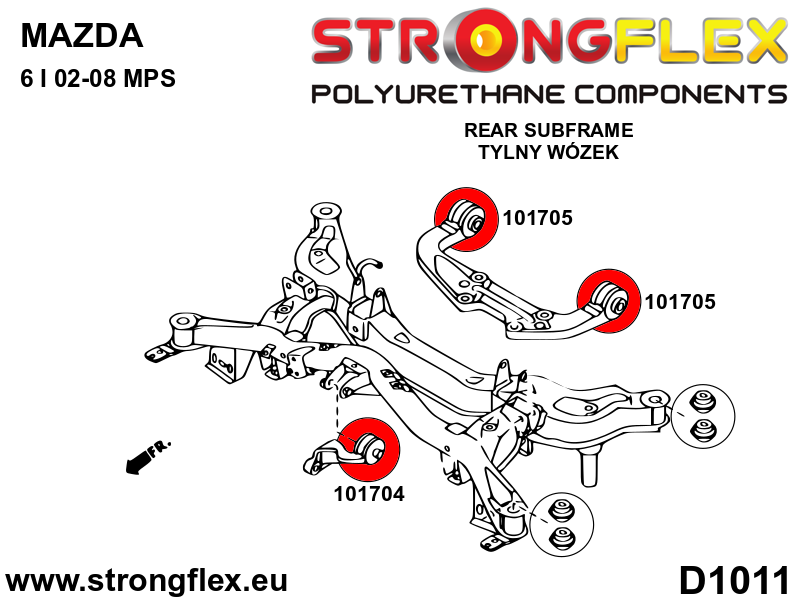 MAZDA
6 I 02-08 MPS

STRONGFLEX
POLYURETHANE COMPONENTS

REAR SUBFRAME
TYLNY WÓZEK

101705

101705

FR.

101704

www.strongflex.eu

D1011