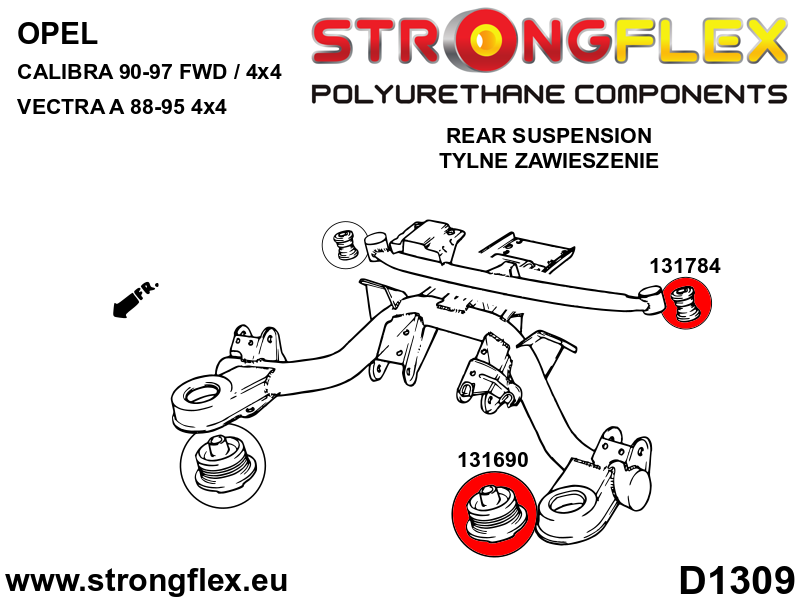 OPEL
CALIBRA 90-97 FWD / 4x4
VECTRA A 88-95 4x4

STRONGFLEX
POLYURETHANE COMPONENTS

REAR SUSPENSION
TYLNE ZAWIESZENIE

FR.

131784

131690

www.strongflex.eu

D1309