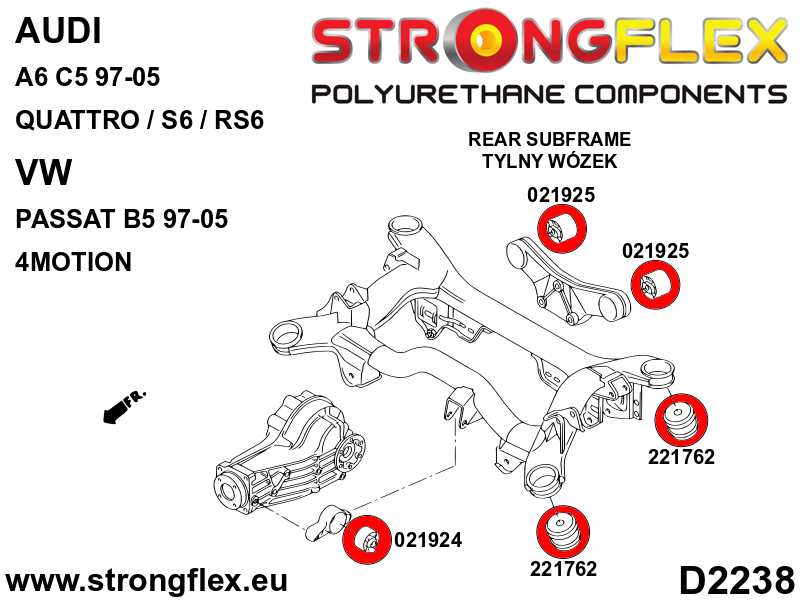 AUDI
A6 C5 97-05
QUATTRO / S6 / RS6
VW
PASSAT B5 97-05
4MOTION

STRONGFLEX
POLYURETHANE COMPONENTS

REAR SUBFRAME
TYLNY WÓZEK

021925
021925
FR.
221762
021924
221762

www.strongflex.eu
D2238