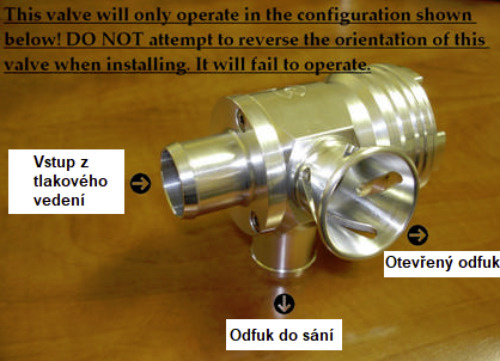 This valve will only operate in the configuration shown below! DO NOT attempt to reverse the orientation of this valve when installing. It will fail to operate.

Vstup z tlakového vedení

Otevřený odfuk

Odfuk do sání