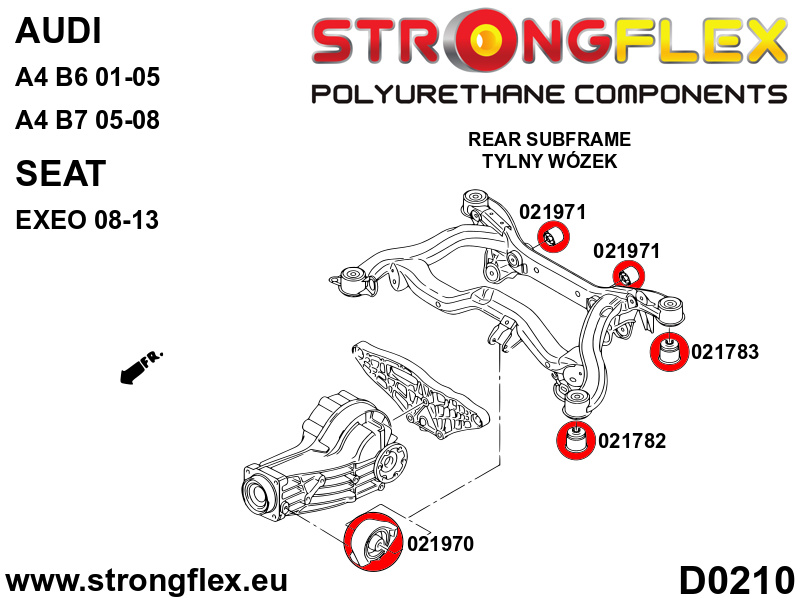 AUDI

A4 B6 01-05

A4 B7 05-08

SEAT

EXEO 08-13

STRONGFLEX

POLYURETHANE COMPONENTS

REAR SUBFRAME
TYLNY WÓZEK

021971

021971

021783

021782

021970

FR.

www.strongflex.eu

D0210