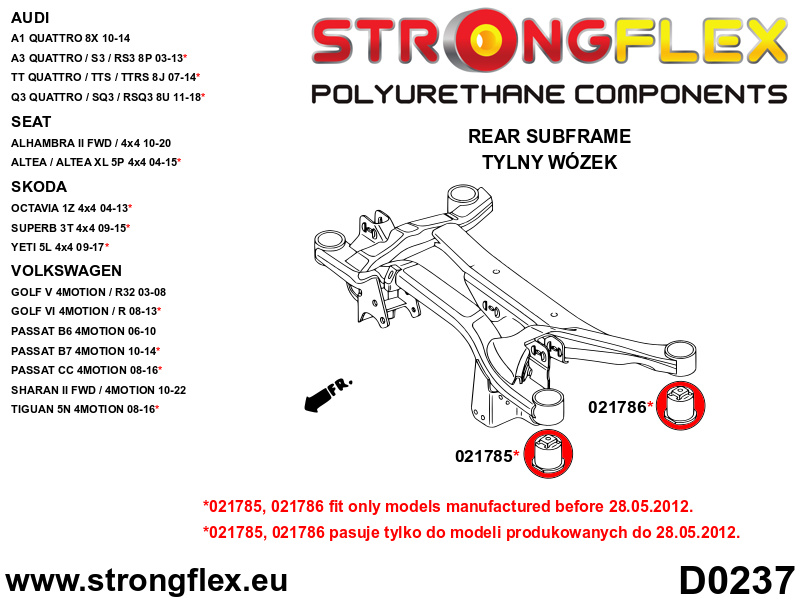 AUDI
A1 QUATTRO 8X 10-14
A3 QUATTRO / S3 / RS3 8P 03-13*
TT QUATTRO / TTS / TTRS 8J 07-14*
Q3 QUATTRO / SQ3 / RSQ3 8U 11-18*
SEAT
ALHAMBRA II FWD / 4x4 10-20
ALTEA / ALTEA XL 5P 4x4 04-15*
SKODA
OCTAVIA 1Z 4x4 04-13*
SUPERB 3T 4x4 09-15*
YETI 5L 4x4 09-17*
VOLKSWAGEN
GOLF V 4MOTION / R32 03-08
GOLF VI 4MOTION / R 08-13*
PASSAT B6 4MOTION 06-10
PASSAT B7 4MOTION 10-14*
PASSAT CC 4MOTION 08-16*
SHARAN II FWD / 4MOTION 10-22
TIGUAN 5N 4MOTION 08-16*

STRONGFLEX
POLYURETHANE COMPONENTS

REAR SUBFRAME
TYLNY WÓZEK

FR.

021786*
021785*

*021785, 021786 fit only models manufactured before 28.05.2012.
*021785, 021786 pasuje tylko do modeli produkowanych do 28.05.2012.

www.strongflex.eu
D0237