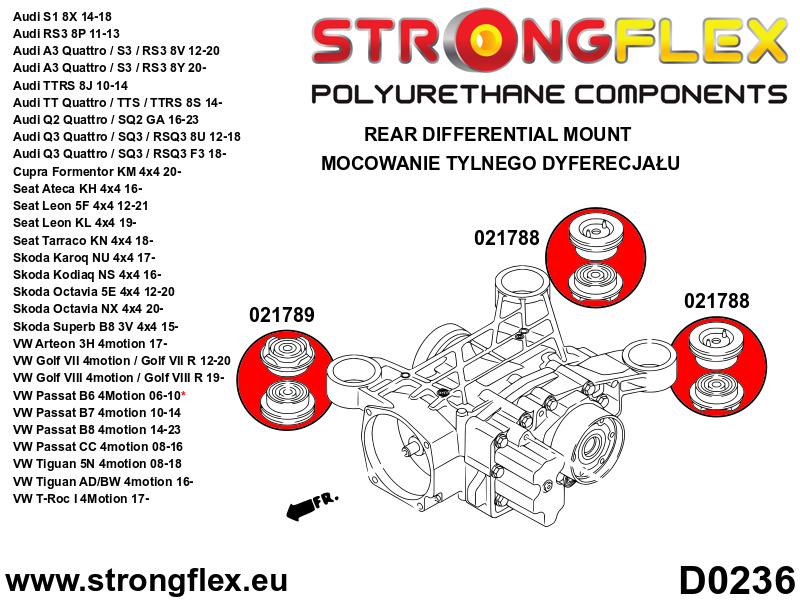 Audi S1 8X 14-18
Audi RS3 8P 11-13
Audi A3 Quattro / S3 / RS3 8V 12-20
Audi A3 Quattro / S3 / RS3 8Y 20-
Audi TTRS 8J 10-14
Audi TT Quattro / TTS / TTRS 8S 14-
Audi Q2 Quattro / SQ2 GA 16-23
Audi Q3 Quattro / SQ3 / RSQ3 8U 12-18
Audi Q3 Quattro / SQ3 / RSQ3 F3 18-
Cupra Formentor KM 4x4 20-
Seat Ateca KH 4x4 16-
Seat Leon 5F 4x4 12-21
Seat Leon KL 4x4 19-
Seat Tarraco KN 4x4 18-
Skoda Karoq NU 4x4 17-
Skoda Kodiaq NS 4x4 16-
Skoda Octavia 5E 4x4 12-20
Skoda Octavia NX 4x4 20-
Skoda Superb B8 3V 4x4 15-
VW Arteon 3H 4motion 17-
VW Golf VII 4motion / Golf VII R 12-20
VW Golf VIII 4motion / Golf VIII R 19-
VW Passat B6 4Motion 06-10*
VW Passat B7 4motion 10-14
VW Passat B8 4motion 14-23
VW Passat CC 4motion 08-16
VW Tiguan 5N 4motion 08-18
VW Tiguan AD/BW 4motion 16-
VW T-Roc I 4Motion 17-

STRONGFLEX
POLYURETHANE COMPONENTS

REAR DIFFERENTIAL MOUNT
MOCOWANIE TYLNEGO DYFERECJAŁU

021788
021788
021789

FR.

www.strongflex.eu
D0236