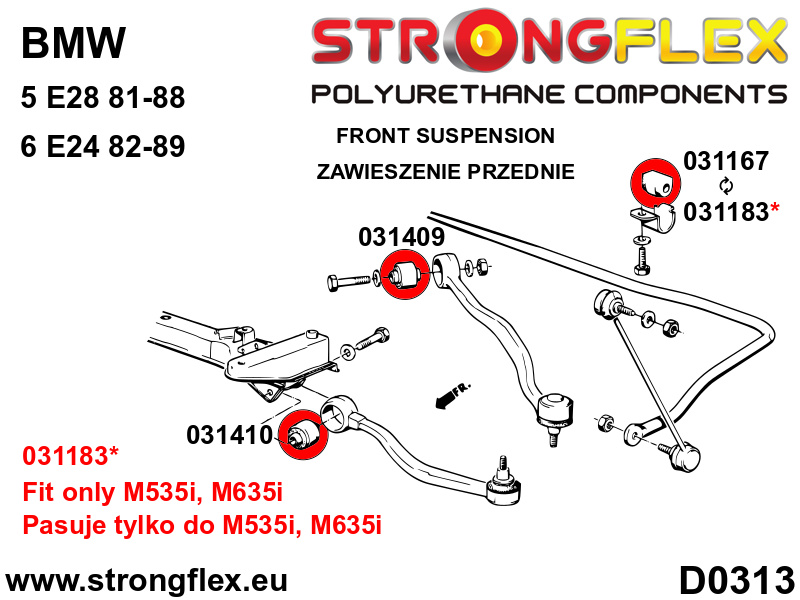 BMW
5 E28 81-88
6 E24 82-89

STRONGFLEX
POLYURETHANE COMPONENTS

FRONT SUSPENSION
ZAWIESZENIE PRZEDNIE

031167
031183*

031409

FR.

031410

031183*
Fit only M535i, M635i
Pasuje tylko do M535i, M635i

www.strongflex.eu

D0313