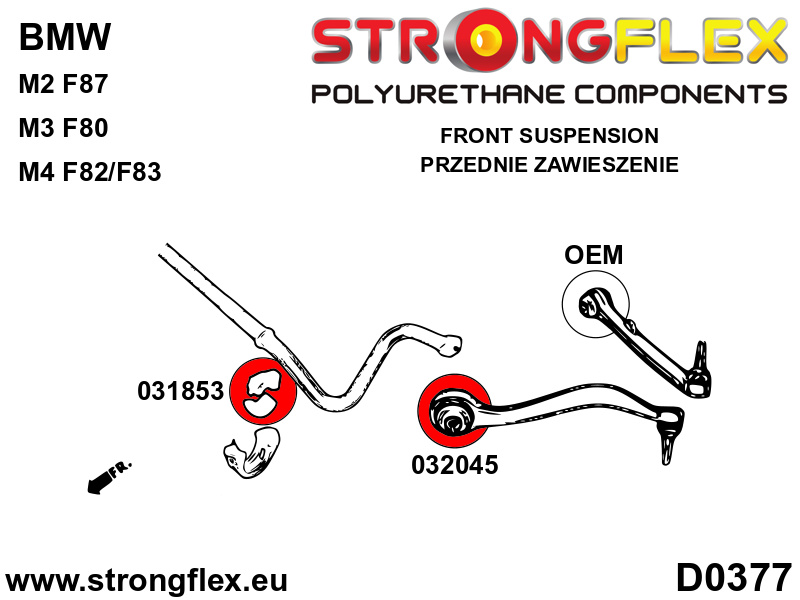 BMW
M2 F87
M3 F80
M4 F82/F83

STRONGFLEX
POLYURETHANE COMPONENTS

FRONT SUSPENSION
PRZEDNIE ZAWIESZENIE

OEM

031853

032045

FR.

www.strongflex.eu

D0377