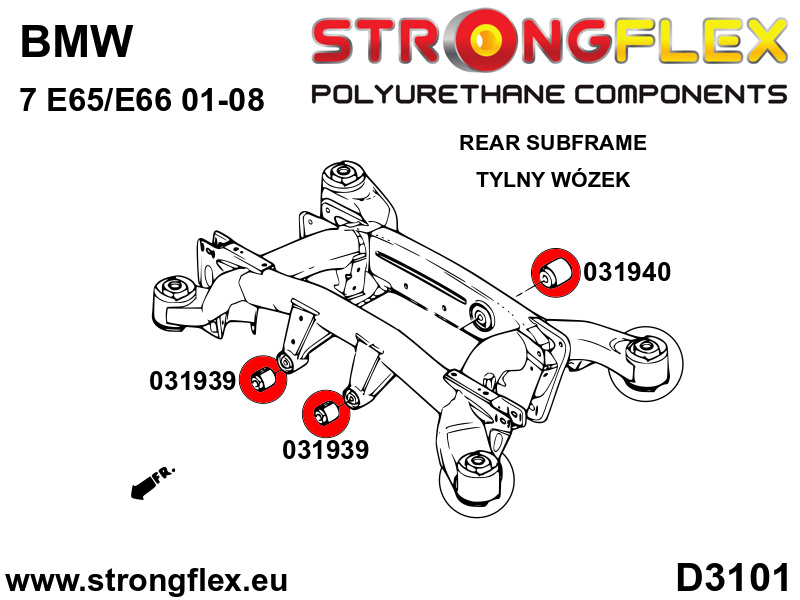 BMW

7 E65/E66 01-08

STRONGFLEX

POLYURETHANE COMPONENTS

REAR SUBFRAME

TYLNY WÓZEK

031940

031939

031939

FR.

www.strongflex.eu

D3101