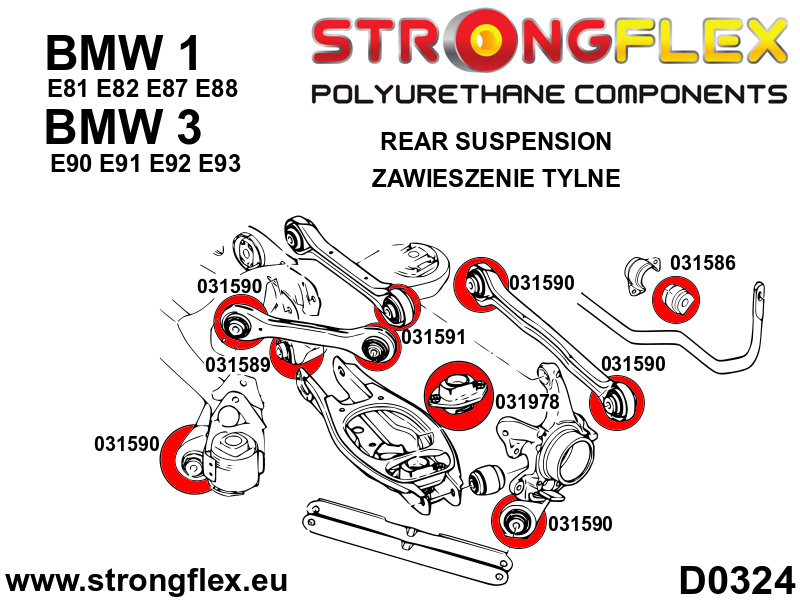 BMW 1
E81 E82 E87 E88
BMW 3
E90 E91 E92 E93

STRONGFLEX
POLYURETHANE COMPONENTS

REAR SUSPENSION
ZAWIESZENIE TYLNE

031590
031590
031586
031591
031589
031590
031978
031590
031590

www.strongflex.eu

D0324