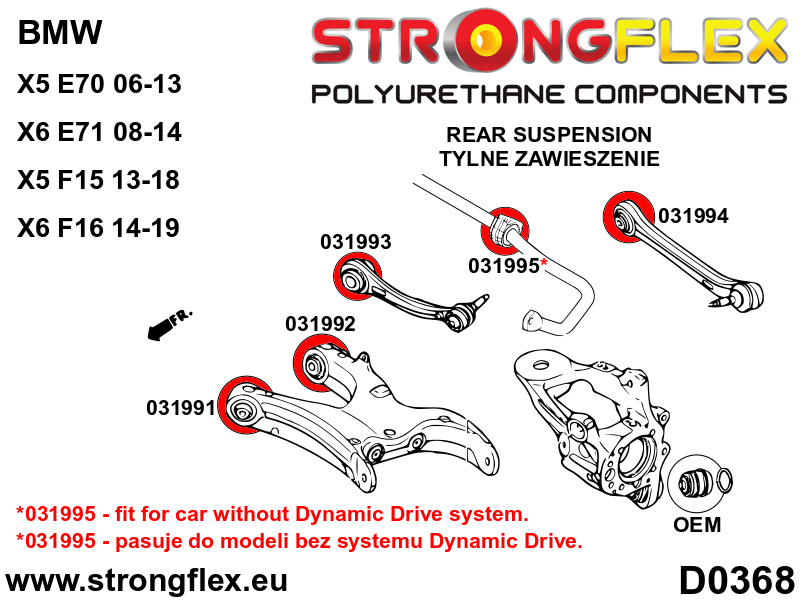 BMW

X5 E70 06-13

X6 E71 08-14

X5 F15 13-18

X6 F16 14-19

STRONGFLEX

POLYURETHANE COMPONENTS

REAR SUSPENSION
TYLNE ZAWIESZENIE

031994

031993

031995*

FR.

031992

031991

OEM

*031995 - fit for car without Dynamic Drive system.
*031995 - pasuje do modeli bez systemu Dynamic Drive.

www.strongflex.eu

D0368