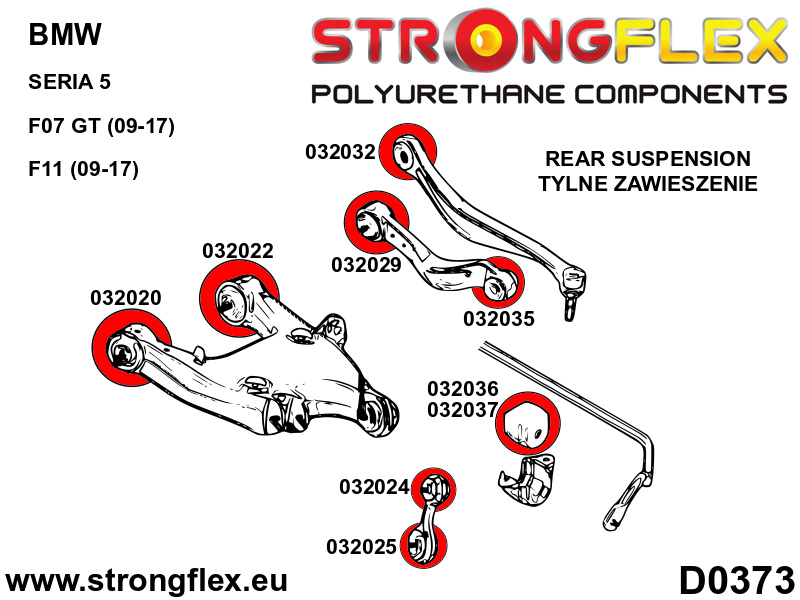 BMW

SERIA 5

F07 GT (09-17)

F11 (09-17)

STRONGFLEX

POLYURETHANE COMPONENTS

REAR SUSPENSION
TYLNE ZAWIESZENIE

032032

032029

032035

032022

032020

032036
032037

032024

032025

www.strongflex.eu

D0373