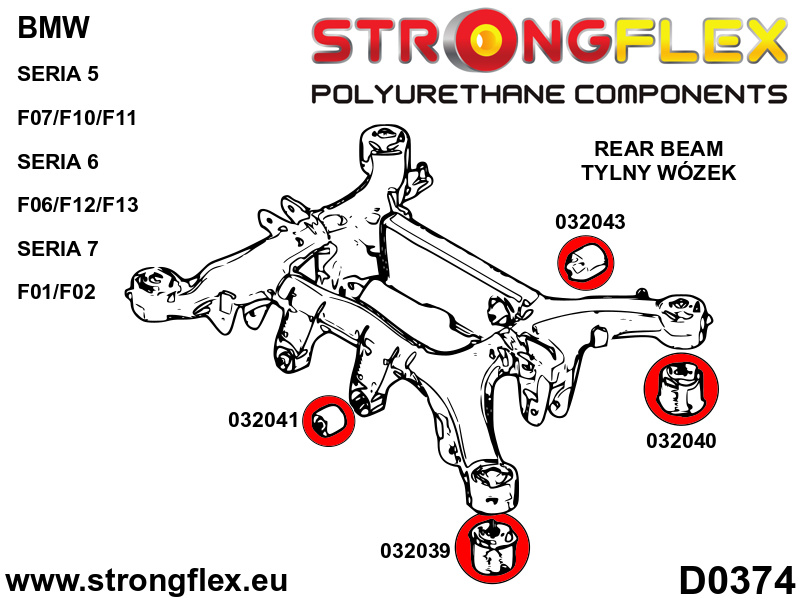 BMW

SERIA 5

F07/F10/F11

SERIA 6

F06/F12/F13

SERIA 7

F01/F02

STRONGFLEX

POLYURETHANE COMPONENTS

REAR BEAM
TYLNY WÓZEK

032043

032041

032040

032039

www.strongflex.eu

D0374