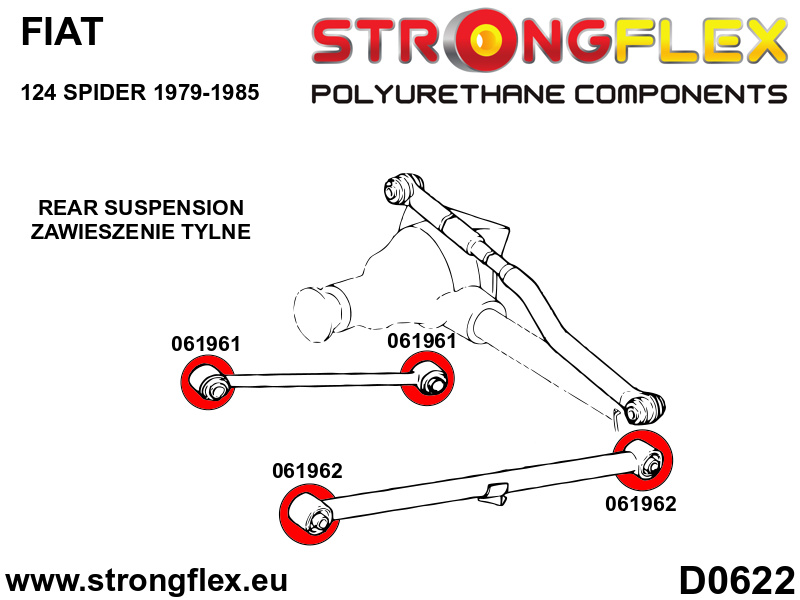 FIAT

124 SPIDER 1979-1985

STRONGFLEX
POLYURETHANE COMPONENTS

REAR SUSPENSION
ZAWIESZENIE TYLNE

061961

061961

061962

061962

www.strongflex.eu

D0622