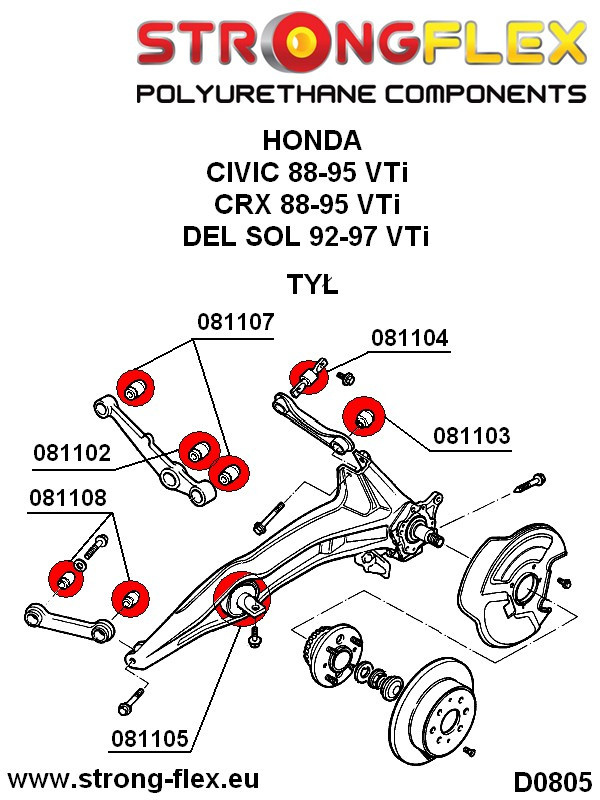 STRONGFLEX
POLYURETHANE COMPONENTS

HONDA
CIVIC 88-95 VTi
CRX 88-95 VTi
DEL SOL 92-97 VTi

TYŁ

081107
081104
081103
081102
081108
081105

www.strong-flex.eu
D0805