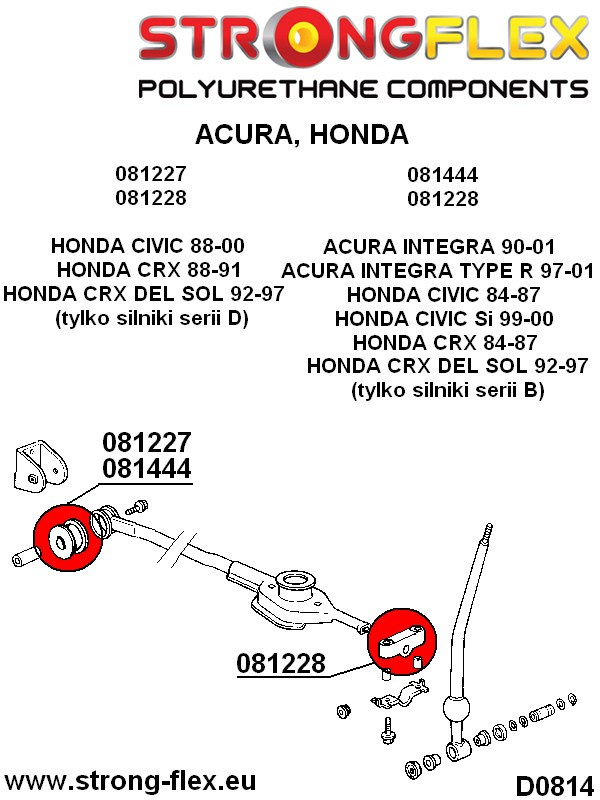 STRONGFLEX
POLYURETHANE COMPONENTS

ACURA, HONDA

081227
081228

HONDA CIVIC 88-00
HONDA CRX 88-91
HONDA CRX DEL SOL 92-97
(tylko silniki serii D)

081444
081228

ACURA INTEGRA 90-01
ACURA INTEGRA TYPE R 97-01
HONDA CIVIC 84-87
HONDA CIVIC Si 99-00
HONDA CRX 84-87
HONDA CRX DEL SOL 92-97
(tylko silniki serii B)

081227
081444

081228

www.strong-flex.eu

D0814