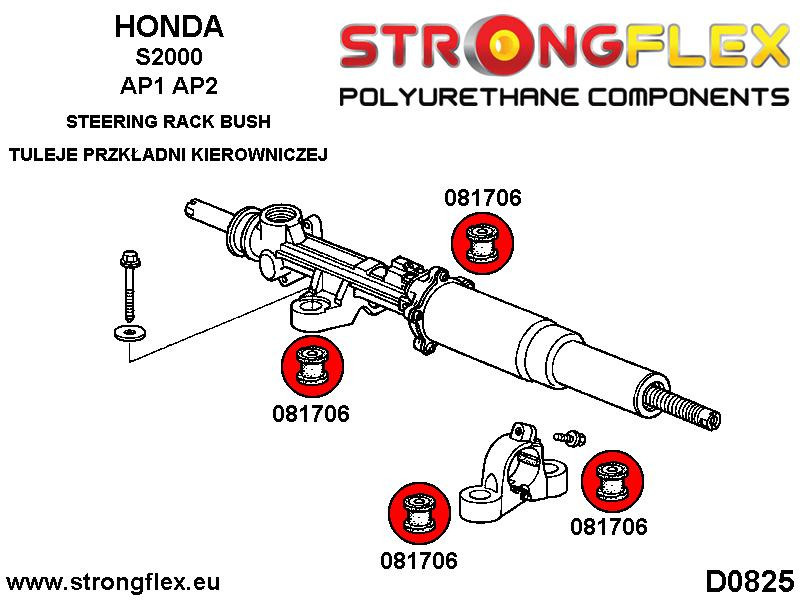 HONDA
S2000
AP1 AP2
STEERING RACK BUSH
TULEJE PRZKŁADNI KIEROWNICZEJ

STRONGFLEX
POLYURETHANE COMPONENTS

081706
081706
081706
081706

www.strongflex.eu
D0825