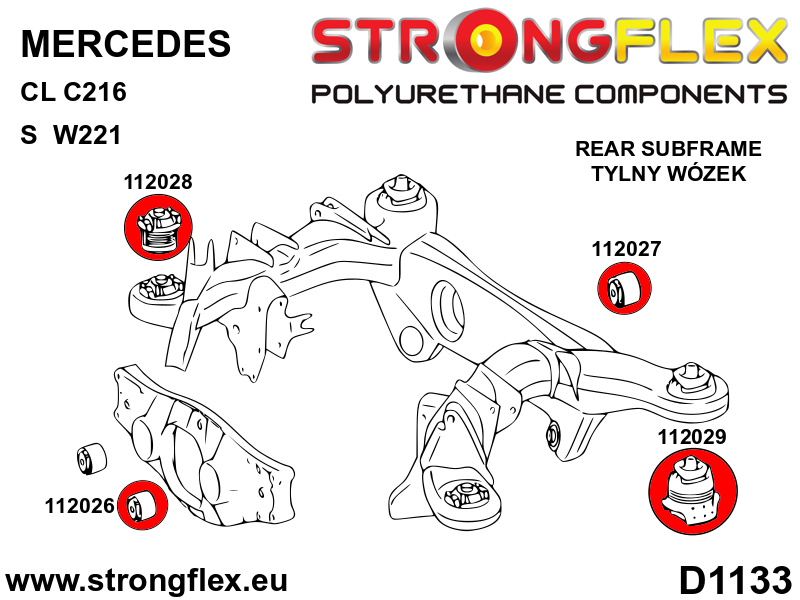 MERCEDES

CL C216

S W221

STRONGFLEX

POLYURETHANE COMPONENTS

REAR SUBFRAME
TYLNY WÓZEK

112028

112027

112029

112026

www.strongflex.eu

D1133