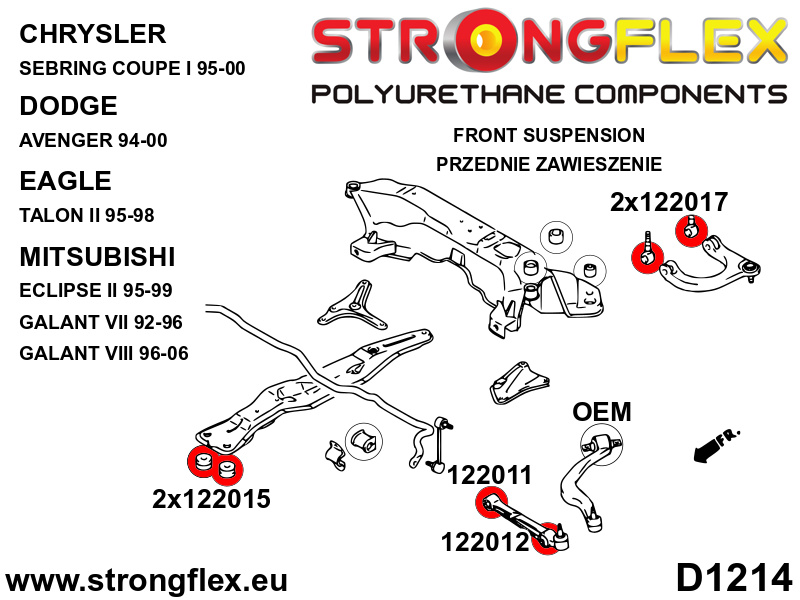 CHRYSLER
SEBRING COUPE I 95-00
DODGE
AVENGER 94-00
EAGLE
TALON II 95-98
MITSUBISHI
ECLIPSE II 95-99
GALANT VII 92-96
GALANT VIII 96-06

STRONGFLEX
POLYURETHANE COMPONENTS

FRONT SUSPENSION
PRZEDNIE ZAWIESZENIE

2x122017

OEM

FR.

2x122015

122011

122012

www.strongflex.eu

D1214