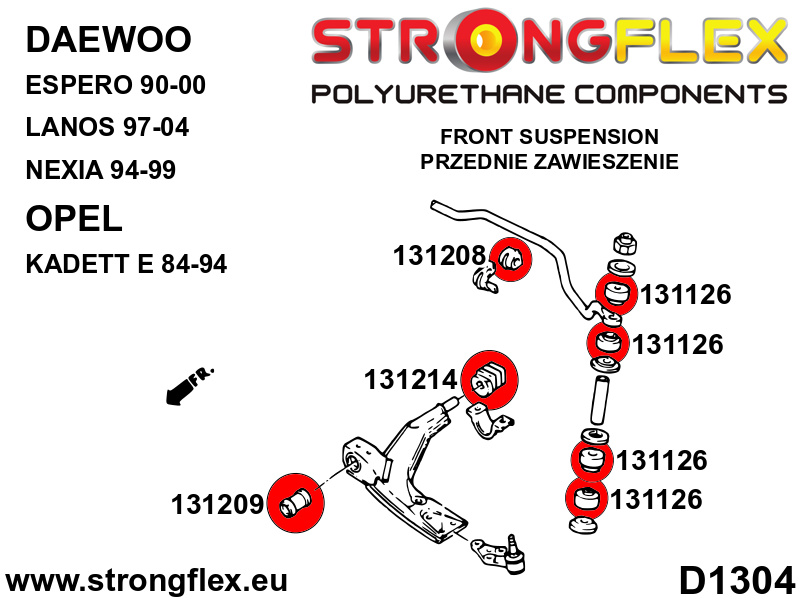 DAEWOO
ESPERO 90-00
LANOS 97-04
NEXIA 94-99
OPEL
KADETT E 84-94

STRONGFLEX
POLYURETHANE COMPONENTS

FRONT SUSPENSION
PRZEDNIE ZAWIESZENIE

131208
131126
131126
131214
FR.
131126
131126
131209

www.strongflex.eu
D1304