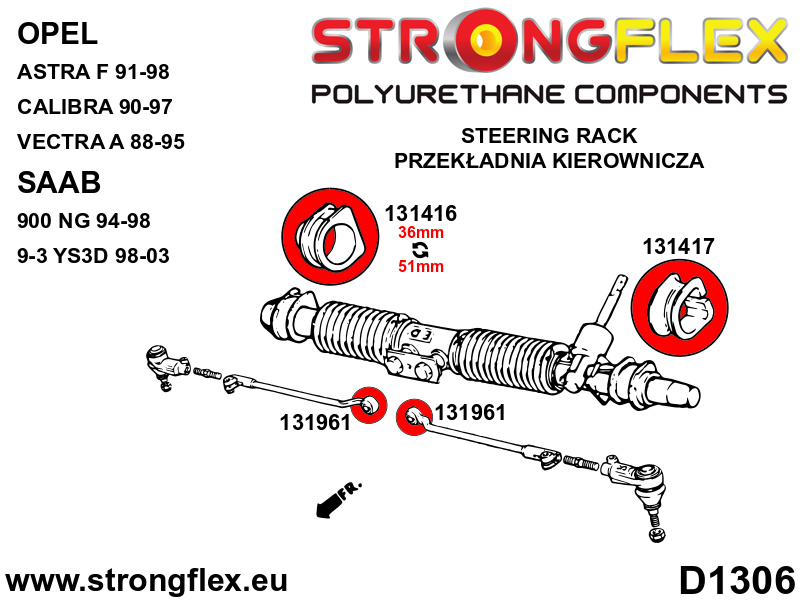 OPEL
ASTRA F 91-98
CALIBRA 90-97
VECTRA A 88-95
SAAB
900 NG 94-98
9-3 YS3D 98-03

STRONGFLEX
POLYURETHANE COMPONENTS

STEERING RACK
PRZEKŁADNIA KIEROWNICZA

131416
36mm
51mm

131417

131961
131961

FR.

www.strongflex.eu
D1306