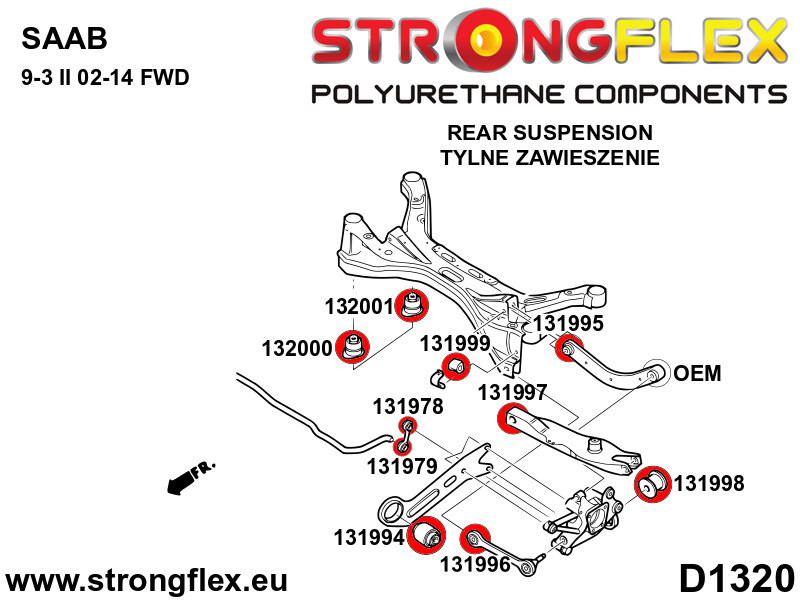 SAAB
9-3 II 02-14 FWD

STRONGFLEX
POLYURETHANE COMPONENTS

REAR SUSPENSION
TYLNE ZAWIESZENIE

132001
132000
131999
131995
OEM
131997
131978
131979
FR.
131998
131994
131996

www.strongflex.eu

D1320