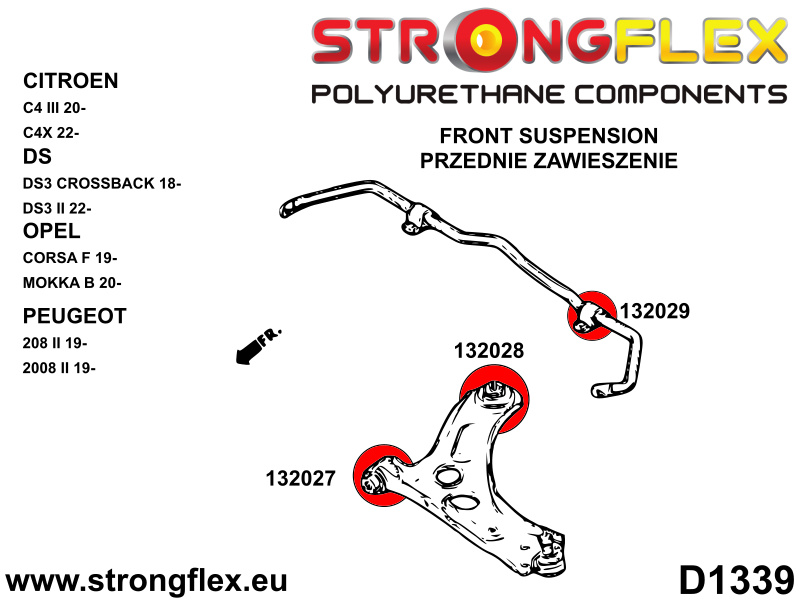 STRONGFLEX
POLYURETHANE COMPONENTS

CITROEN
C4 III 20-
C4X 22-
DS
DS3 CROSSBACK 18-
DS3 II 22-
OPEL
CORSA F 19-
MOKKA B 20-
PEUGEOT
208 II 19-
2008 II 19-

FRONT SUSPENSION
PRZEDNIE ZAWIESZENIE

FR.

132029

132028

132027

www.strongflex.eu

D1339