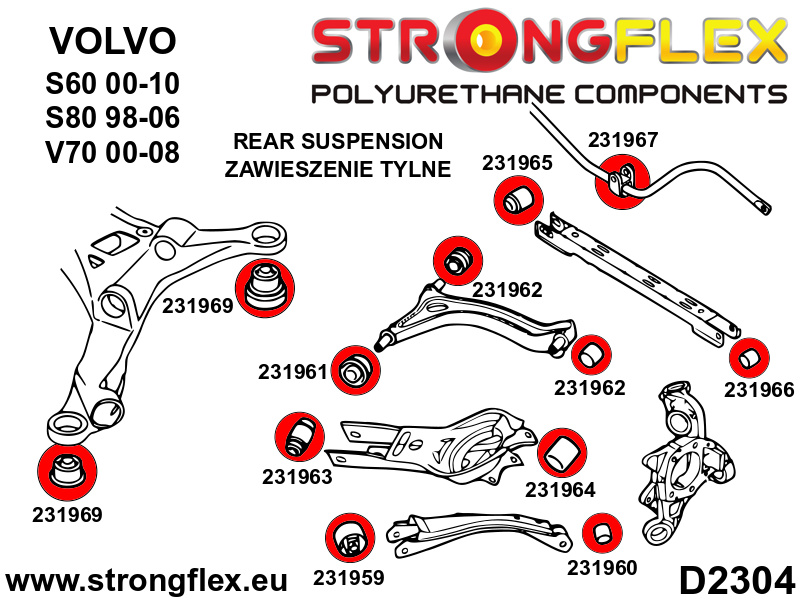 VOLVO
S60 00-10
S80 98-06
V70 00-08

STRONGFLEX
POLYURETHANE COMPONENTS

REAR SUSPENSION
ZAWIESZENIE TYLNE

231967
231965
231969
231962
231961
231962
231966
231963
231964
231969
231959
231960

www.strongflex.eu

D2304