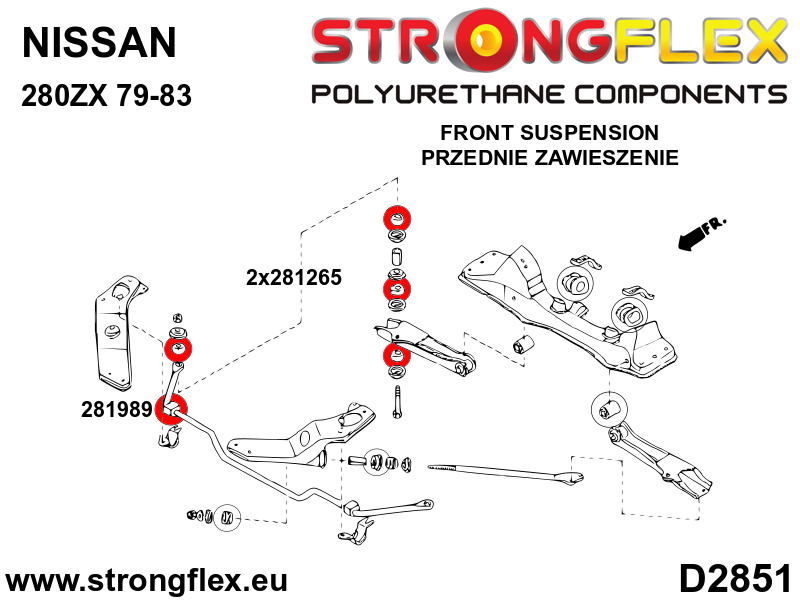 NISSAN

280ZX 79-83

STRONGFLEX

POLYURETHANE COMPONENTS

FRONT SUSPENSION
PRZEDNIE ZAWIESZENIE

FR.

2x281265

281989

www.strongflex.eu

D2851