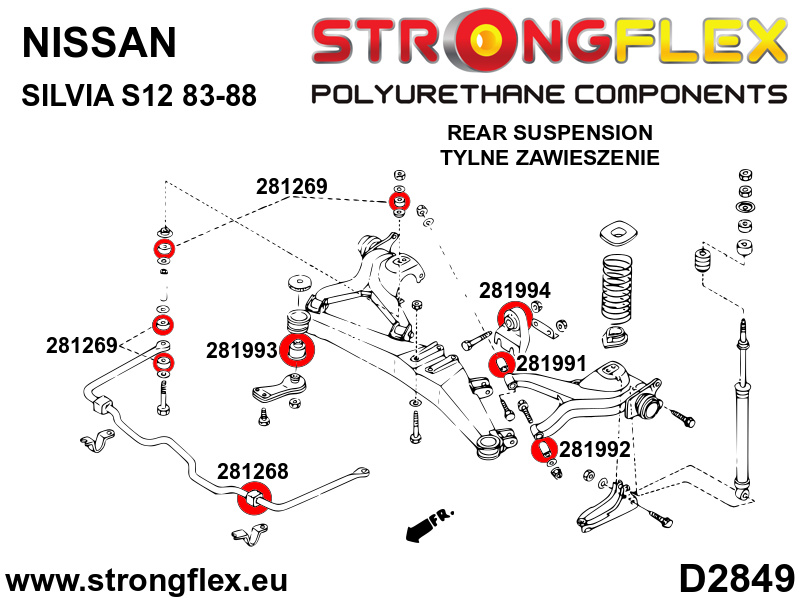 NISSAN

SILVIA S12 83-88

STRONGFLEX

POLYURETHANE COMPONENTS

REAR SUSPENSION
TYLNE ZAWIESZENIE

281269

281269

281993

281994

281991

281992

281268

FR.

www.strongflex.eu

D2849