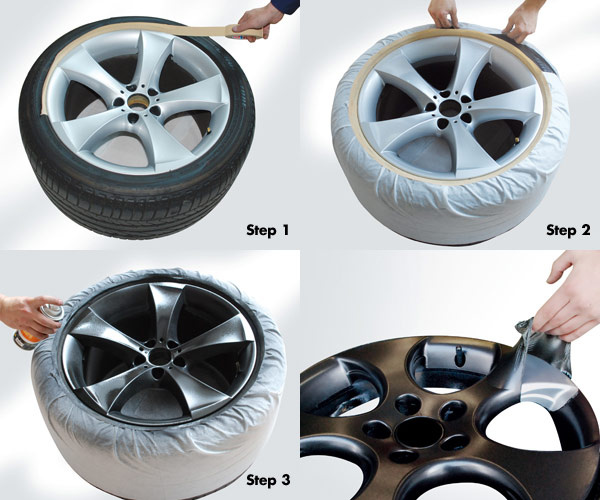 Step 1

Step 2

Step 3