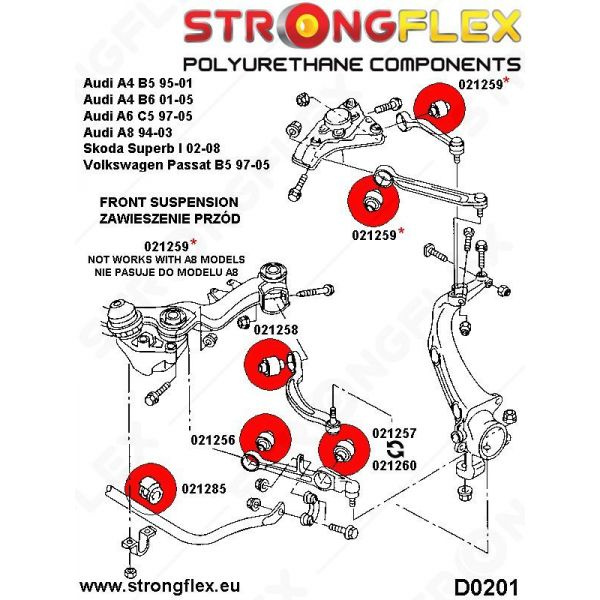 STRONGFLEX
POLYURETHANE COMPONENTS

Audi A4 B5 95-01
Audi A4 B6 01-05
Audi A6 C5 97-05
Audi A8 94-03
Skoda Superb I 02-08
Volkswagen Passat B5 97-05

021259*

FRONT SUSPENSION
ZAWIESZENIE PRZÓD

021259*

021259*
NOT WORKS WITH A8 MODELS
NIE PASUJE DO MODELU A8

021258

021256

021257

021260

021285

www.strongflex.eu

D0201