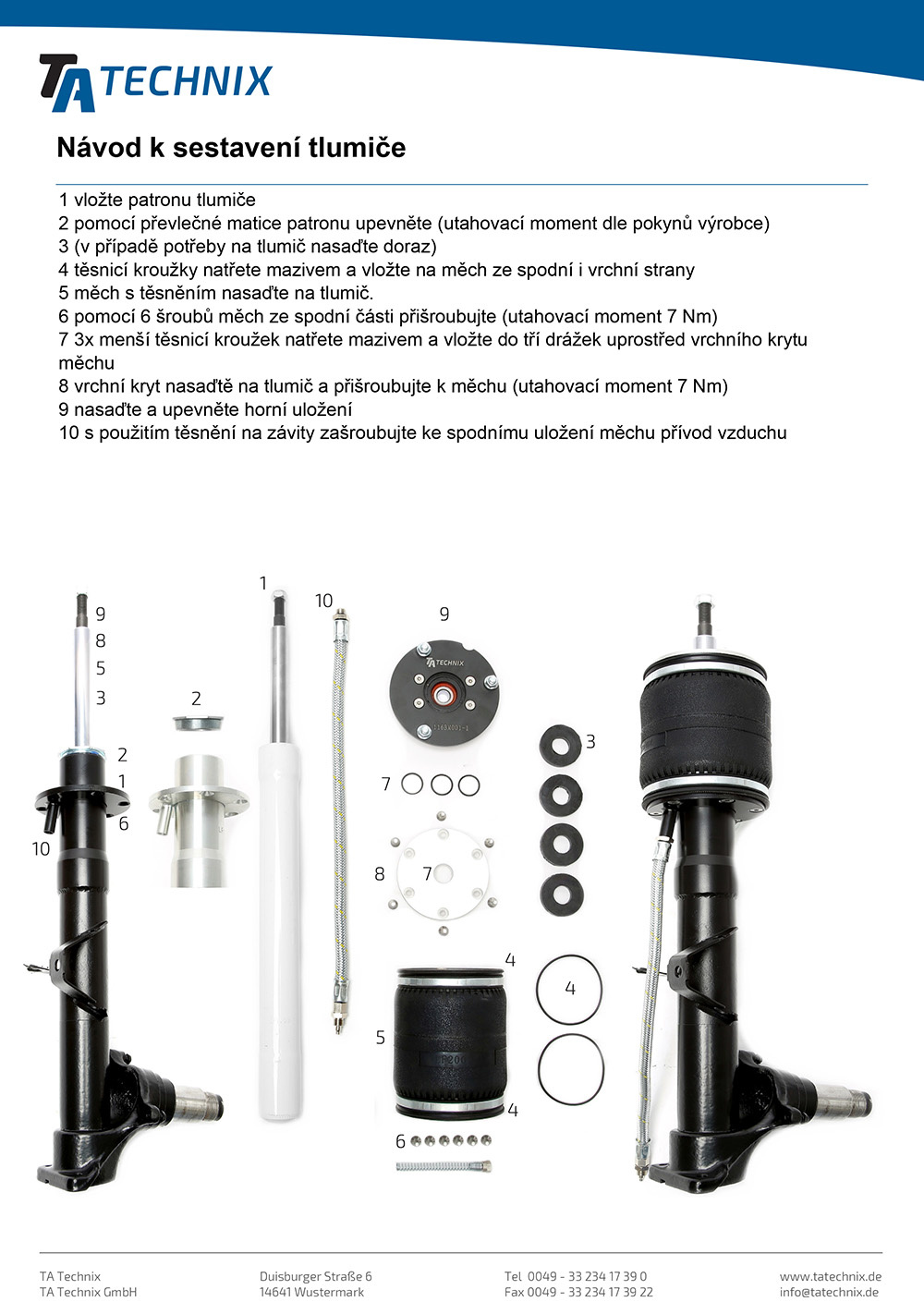 TA TECHNIX

Návod k sestavení tlumiče

1 vložte patronu tlumiče
2 pomocí převlečné matice patronu upevněte (utahovací moment dle pokynů výrobce)
3 (v případě potřeby na tlumič nasaďte doraz)
4 těsnicí kroužky natřete mazivem a vložte na měch ze spodní i vrchní strany
5 měch s těsněním nasaďte na tlumič.
6 pomocí 6 šroubů měch ze spodní části přišroubujte (utahovací moment 7 Nm)
7 3x menší těsnicí kroužek natřete mazivem a vložte do tří drážek uprostřed vrchního krytu měchu
8 vrchní kryt nasaďtě na tlumič a přišroubujte k měchu (utahovací moment 7 Nm)
9 nasaďte a upevněte horní uložení
10 s použitím těsnění na závity zašroubujte ke spodnímu uložení měchu přívod vzduchu

9
8
5
3
2
1
6
10
2
1
10
9
TA TECHNIX
7
8
7
3
4
4
5
4
6

TA Technix
TA Technix GmbH

Duisburger Straße 6
14641 Wustermark

Tel 0049 - 33 234 17 39 0
Fax 0049 - 33 234 17 39 22

www.tatechnix.de
info@tatechnix.de