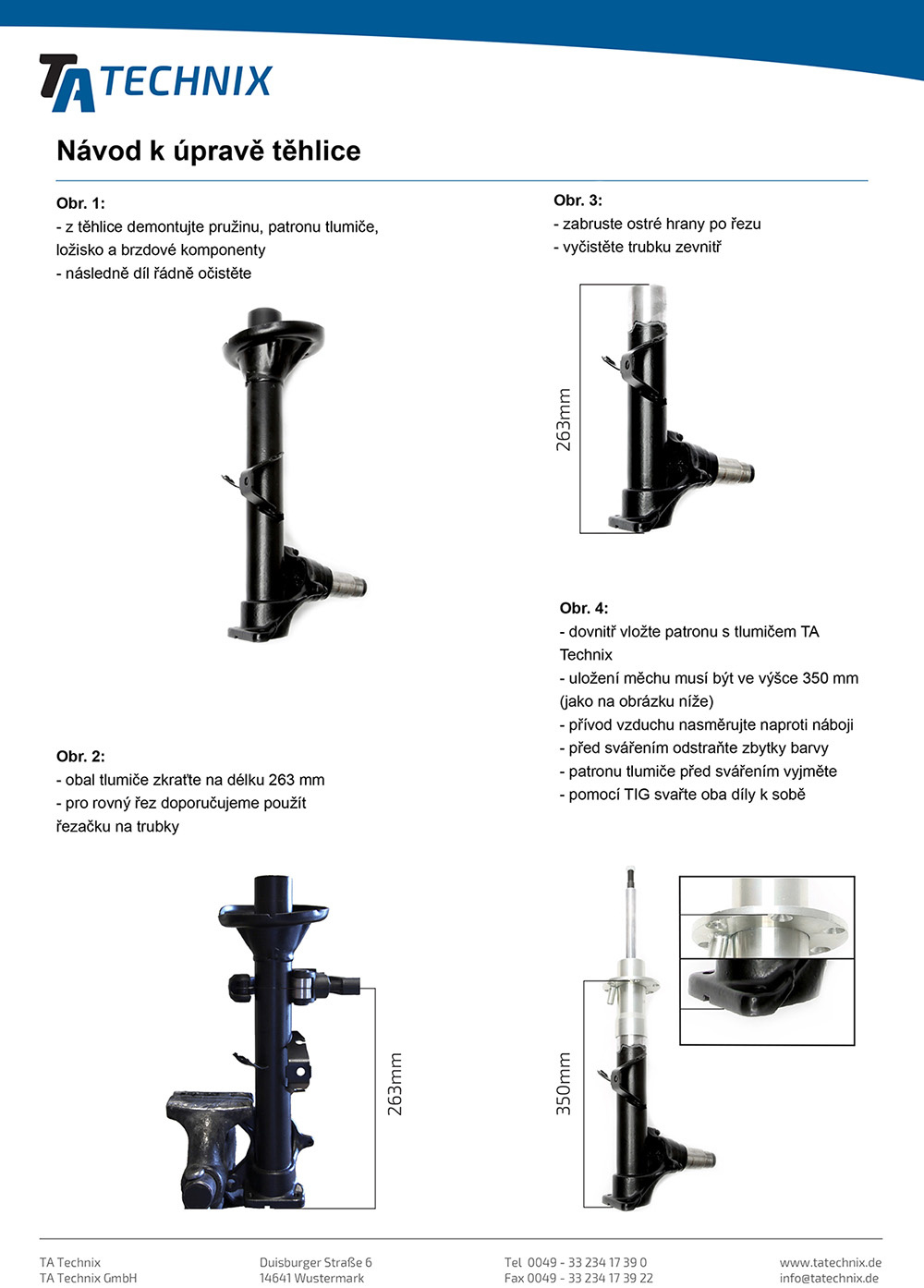 TA TECHNIX

Návod k úpravě těhlice

Obr. 1:
- z těhlice demontujte pružinu, patronu tlumiče, ložisko a brzdové komponenty
- následně díl řádně očistěte

Obr. 2:
- obal tlumiče zkraťte na délku 263 mm
- pro rovný řez doporučujeme použít řezačku na trubky

263mm

Obr. 3:
- zabruste ostré hrany po řezu
- vyčistěte trubku zevnitř

263mm

Obr. 4:
- dovnitř vložte patronu s tlumičem TA Technix
- uložení měchu musí být ve výšce 350 mm (jako na obrázku níže)
- přívod vzduchu nasměrujte naproti náboji
- před svářením odstraňte zbytky barvy
- patronu tlumiče před svářením vyjměte
- pomocí TIG svařte oba díly k sobě

350mm

TA Technix
TA Technix GmbH

Duisburger Straße 6
14641 Wustermark

Tel 0049 - 33 234 17 39 0
Fax 0049 - 33 234 17 39 22

www.tatechnix.de
info@tatechnix.de