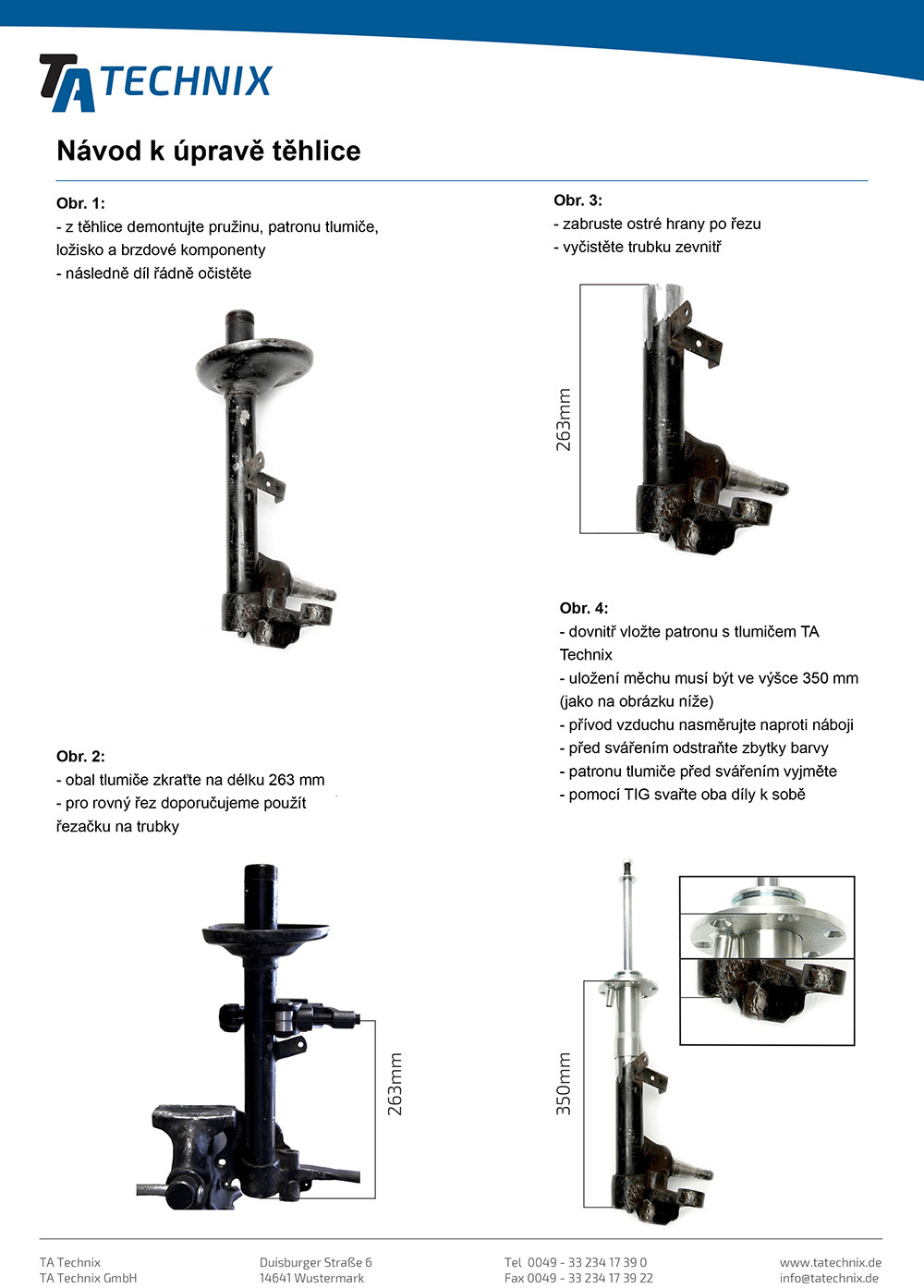 TA TECHNIX

Návod k úpravě těhlice

Obr. 1:
- z těhlice demontujte pružinu, patronu tlumiče, ložisko a brzdové komponenty
- následně díl řádně očistěte

Obr. 2:
- obal tlumiče zkraťte na délku 263 mm
- pro rovný řez doporučujeme použít řezačku na trubky

263mm

Obr. 3:
- zabruste ostré hrany po řezu
- vyčistěte trubku zevnitř

263mm

Obr. 4:
- dovnitř vložte patronu s tlumičem TA Technix
- uložení měchu musí být ve výšce 350 mm (jako na obrázku níže)
- přívod vzduchu nasměrujte naproti náboji
- před svářením odstraňte zbytky barvy
- patronu tlumiče před svářením vyjměte
- pomocí TIG svařte oba díly k sobě

350mm

TA Technix
TA Technix GmbH

Duisburger Straße 6
14641 Wustermark

Tel 0049 - 33 234 17 39 0
Fax 0049 - 33 234 17 39 22

www.tatechnix.de
info@tatechnix.de