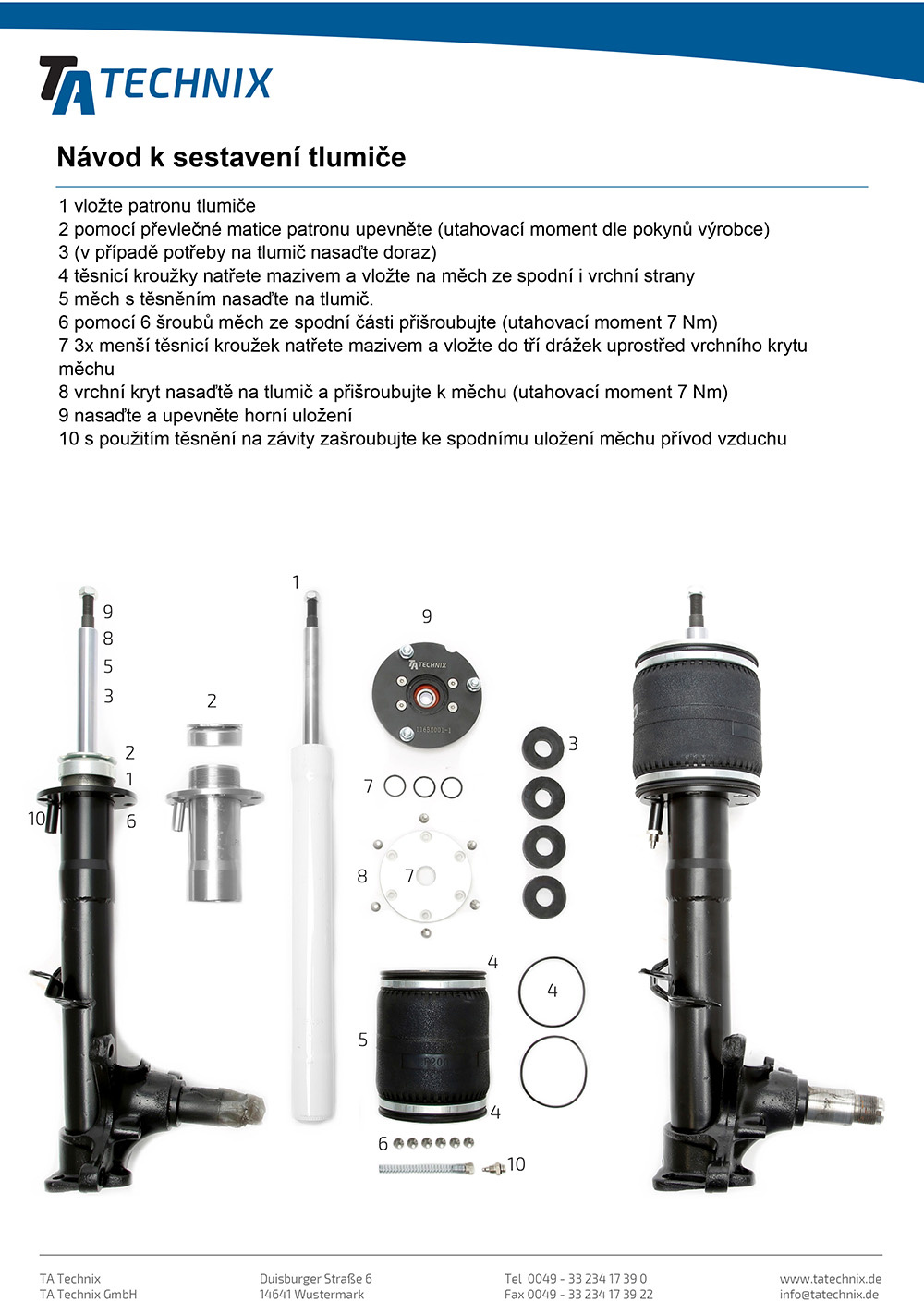 TA TECHNIX

Návod k sestavení tlumiče

1 vložte patronu tlumiče
2 pomocí převlečné matice patronu upevněte (utahovací moment dle pokynů výrobce)
3 (v případě potřeby na tlumič nasaďte doraz)
4 těsnicí kroužky natřete mazivem a vložte na měch ze spodní i vrchní strany
5 měch s těsněním nasaďte na tlumič.
6 pomocí 6 šroubů měch ze spodní části přišroubujte (utahovací moment 7 Nm)
7 3x menší těsnicí kroužek natřete mazivem a vložte do tří drážek uprostřed vrchního krytu měchu
8 vrchní kryt nasaďtě na tlumič a přišroubujte k měchu (utahovací moment 7 Nm)
9 nasaďte a upevněte horní uložení
10 s použitím těsnění na závity zašroubujte ke spodnímu uložení měchu přívod vzduchu

9
8
5
3
2
1
10
6
2
1
9
TA TECHNIX
7
8
7
3
4
4
5
4
6
10

TA Technix
TA Technix GmbH

Duisburger Straße 6
14641 Wustermark

Tel 0049 - 33 234 17 39 0
Fax 0049 - 33 234 17 39 22

www.tatechnix.de
info@tatechnix.de