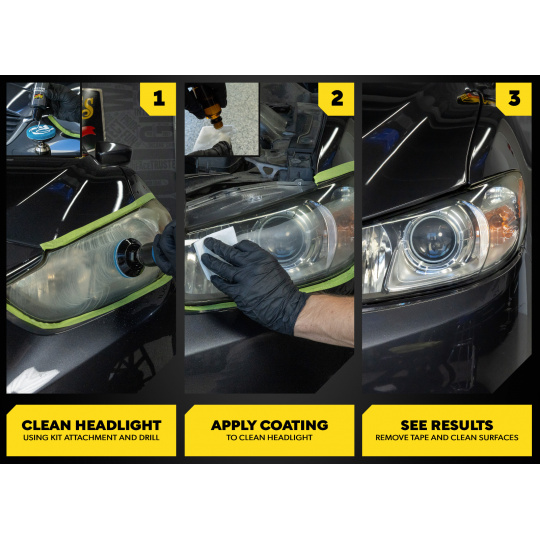 1

CLEAN HEADLIGHT
USING KIT ATTACHMENT AND DRILL

2

APPLY COATING
TO CLEAN HEADLIGHT

3

SEE RESULTS
REMOVE TAPE AND CLEAN SURFACES