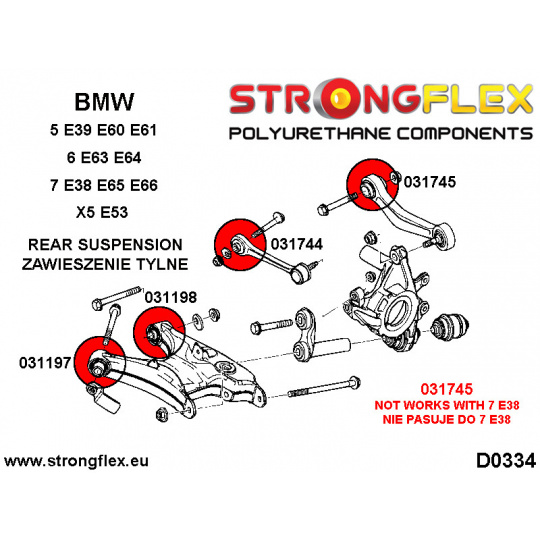 BMW
5 E39 E60 E61
6 E63 E64
7 E38 E65 E66
X5 E53

REAR SUSPENSION
ZAWIESZENIE TYLNE

STRONGFLEX
POLYURETHANE COMPONENTS

031745

031744

031198

031197

031745
NOT WORKS WITH 7 E38
NIE PASUJE DO 7 E38

www.strongflex.eu

D0334