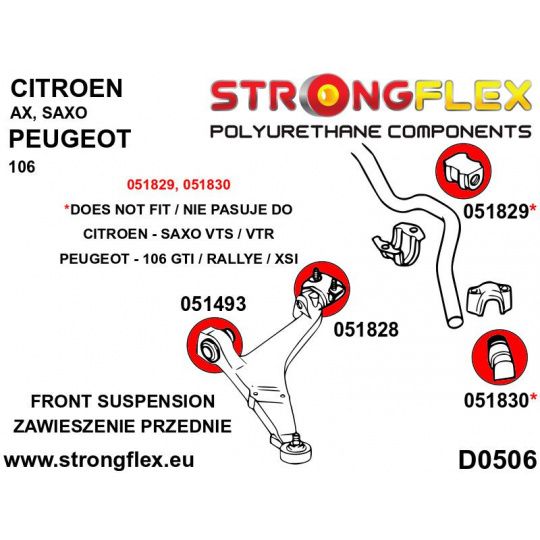 CITROEN
AX, SAXO
PEUGEOT
106

STRONGFLEX
POLYURETHANE COMPONENTS

051829, 051830
*DOES NOT FIT / NIE PASUJE DO
CITROEN - SAXO VTS / VTR
PEUGEOT - 106 GTI / RALLYE / XSI

051829*

051493

051828

051830*

FRONT SUSPENSION
ZAWIESZENIE PRZEDNIE

www.strongflex.eu

D0506