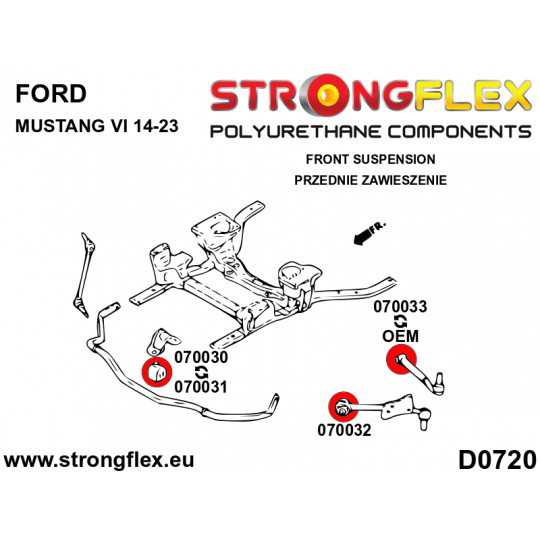 FORD

MUSTANG VI 14-23

STRONGFLEX
POLYURETHANE COMPONENTS

FRONT SUSPENSION
PRZEDNIE ZAWIESZENIE

FR.

070033
OEM

070030
070031

070032

www.strongflex.eu

D0720