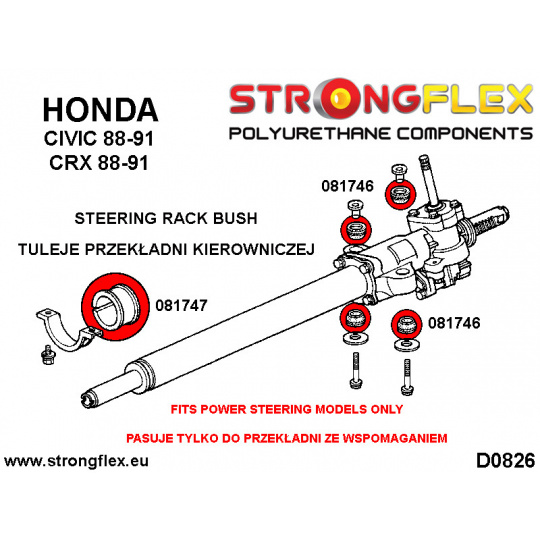 HONDA
CIVIC 88-91
CRX 88-91

STRONGFLEX
POLYURETHANE COMPONENTS

STEERING RACK BUSH

TULEJE PRZEKŁADNI KIEROWNICZEJ

081746

081747

081746

FITS POWER STEERING MODELS ONLY

PASUJE TYLKO DO PRZEKŁADNI ZE WSPOMAGANIEM

www.strongflex.eu

D0826