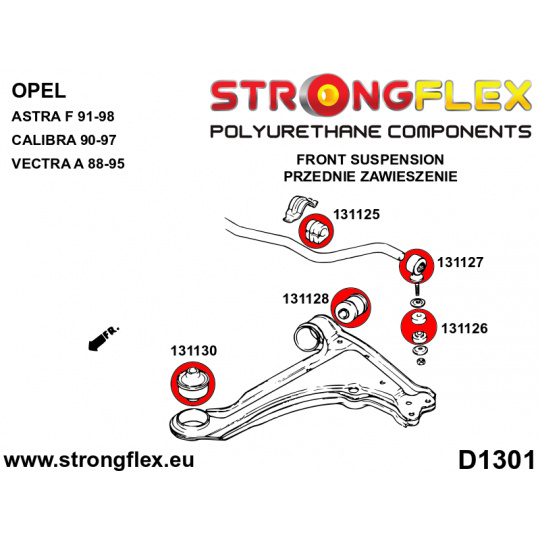 OPEL
ASTRA F 91-98
CALIBRA 90-97
VECTRA A 88-95

STRONGFLEX
POLYURETHANE COMPONENTS

FRONT SUSPENSION
PRZEDNIE ZAWIESZENIE

131125
131127
131128
131126
FR.
131130

www.strongflex.eu

D1301