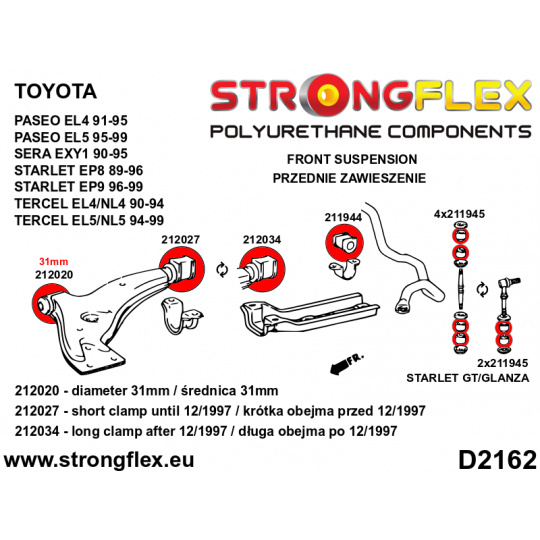 TOYOTA

PASEO EL4 91-95
PASEO EL5 95-99
SERA EXY1 90-95
STARLET EP8 89-96
STARLET EP9 96-99
TERCEL EL4/NL4 90-94
TERCEL EL5/NL5 94-99

STRONGFLEX
POLYURETHANE COMPONENTS

FRONT SUSPENSION
PRZEDNIE ZAWIESZENIE

31mm
212020

212027

212034

211944

4x211945

FR.

2x211945
STARLET GT/GLANZA

212020 - diameter 31mm / średnica 31mm
212027 - short clamp until 12/1997 / krótka obejma przed 12/1997
212034 - long clamp after 12/1997 / długa obejma po 12/1997

www.strongflex.eu

D2162