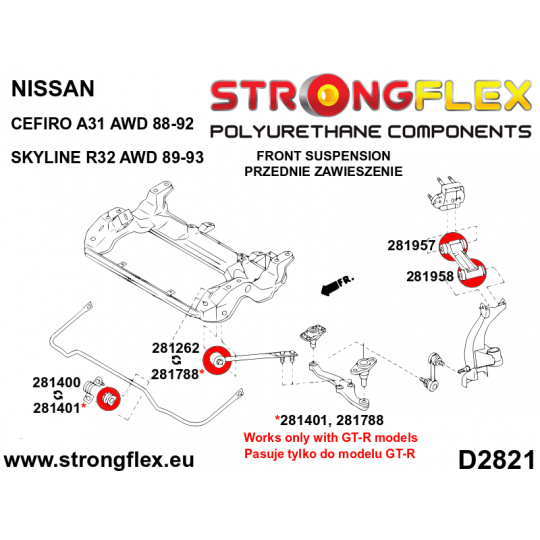 NISSAN

CEFIRO A31 AWD 88-92

SKYLINE R32 AWD 89-93

STRONGFLEX

POLYURETHANE COMPONENTS

FRONT SUSPENSION
PRZEDNIE ZAWIESZENIE

281957

281958

FR.

281262

281788*

281400

281401*

*281401, 281788
Works only with GT-R models
Pasuje tylko do modelu GT-R

www.strongflex.eu

D2821