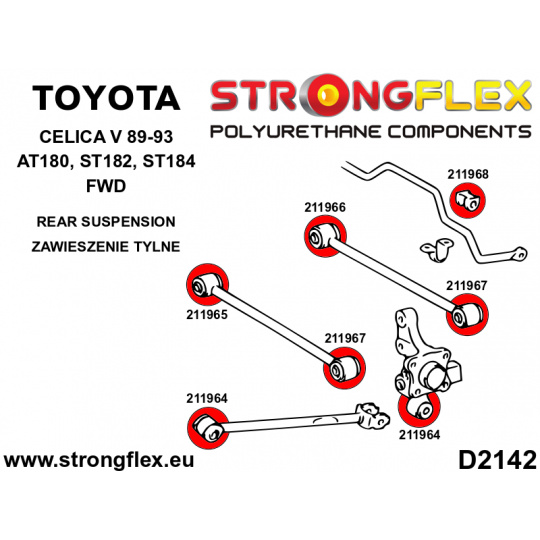 TOYOTA

CELICA V 89-93
AT180, ST182, ST184
FWD

REAR SUSPENSION
ZAWIESZENIE TYLNE

STRONGFLEX
POLYURETHANE COMPONENTS

211968

211966

211967

211965

211967

211964

211964

www.strongflex.eu

D2142