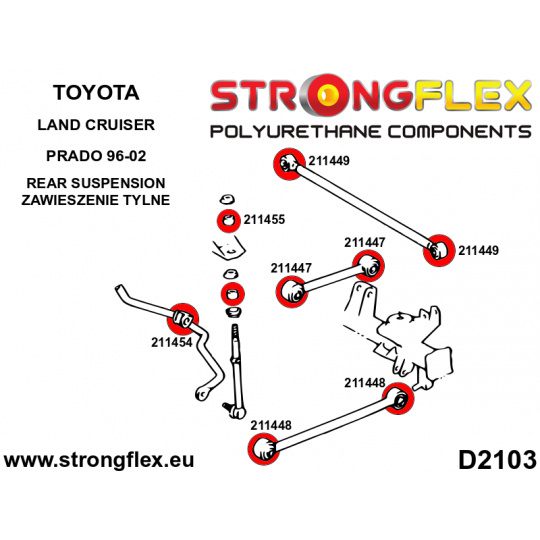 TOYOTA

LAND CRUISER

PRADO 96-02

REAR SUSPENSION
ZAWIESZENIE TYLNE

STRONGFLEX
POLYURETHANE COMPONENTS

211449

211455

211447

211449

211447

211454

211448

211448

www.strongflex.eu

D2103