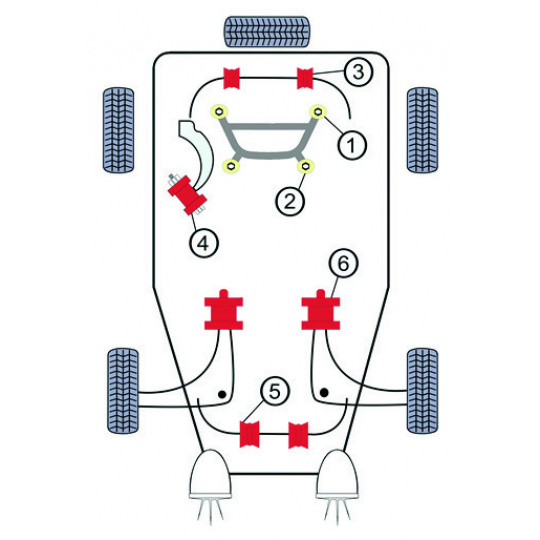 3
1
2
4
6
5