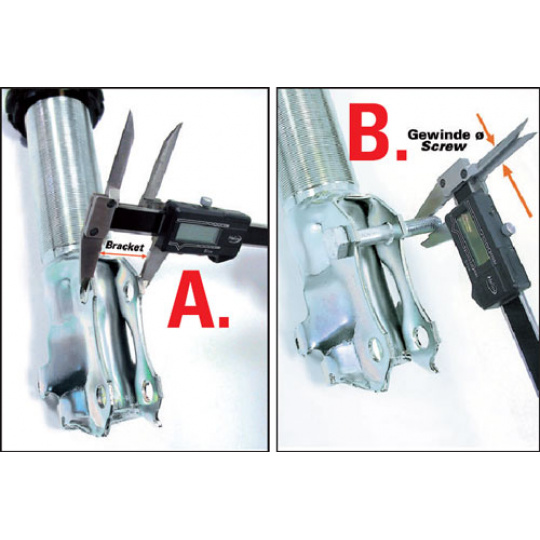 Bracket

A.

B.

Gewinde ø
Screw