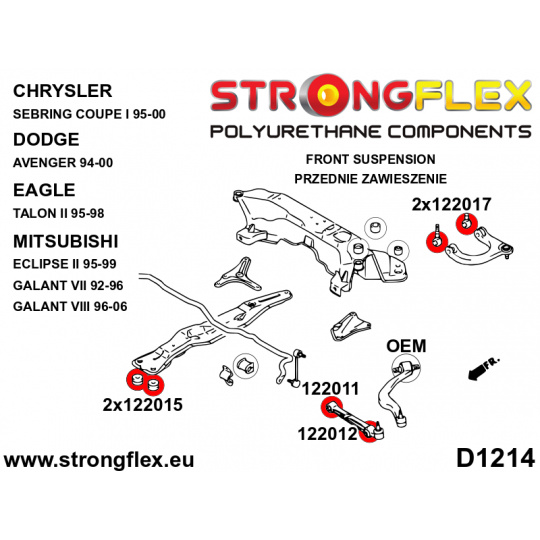 CHRYSLER
SEBRING COUPE I 95-00
DODGE
AVENGER 94-00
EAGLE
TALON II 95-98
MITSUBISHI
ECLIPSE II 95-99
GALANT VII 92-96
GALANT VIII 96-06

STRONGFLEX
POLYURETHANE COMPONENTS

FRONT SUSPENSION
PRZEDNIE ZAWIESZENIE

2x122017

OEM

FR.

2x122015

122011

122012

www.strongflex.eu

D1214