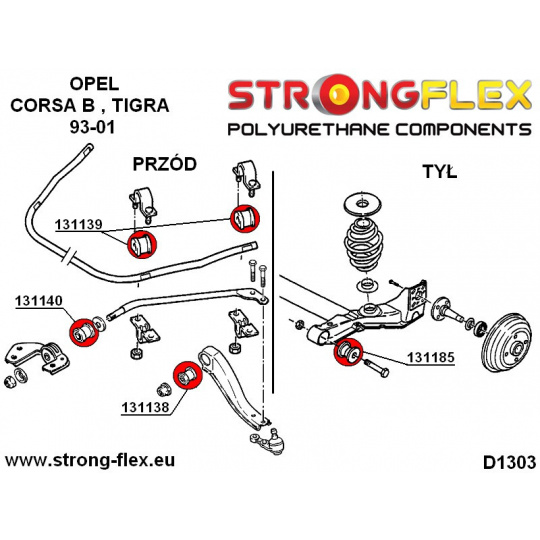 OPEL
CORSA B , TIGRA
93-01

STRONGFLEX
POLYURETHANE COMPONENTS

PRZÓD

TYŁ

131139

131140

131138

131185

www.strong-flex.eu

D1303