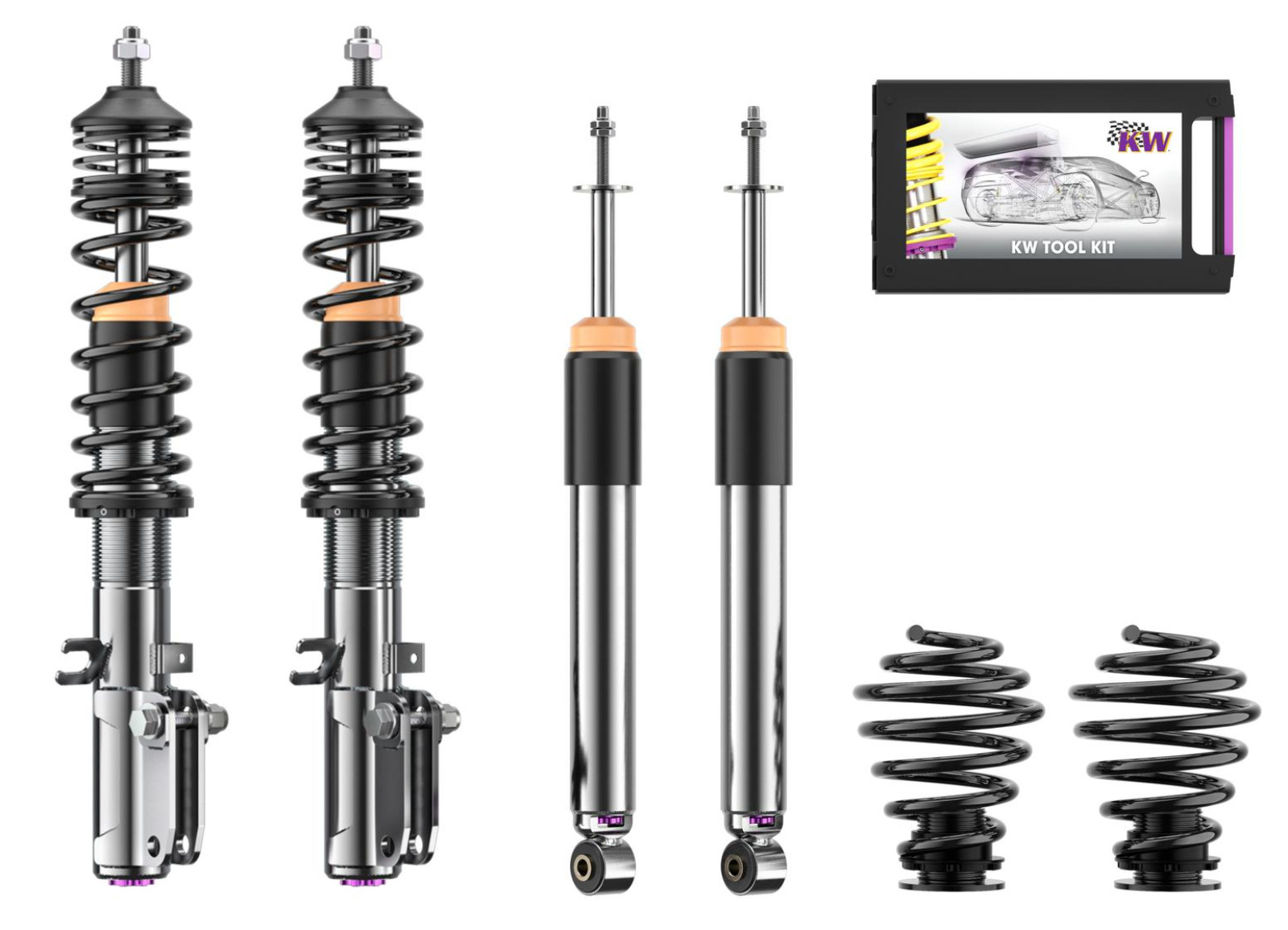 KW

KW TOOL KIT